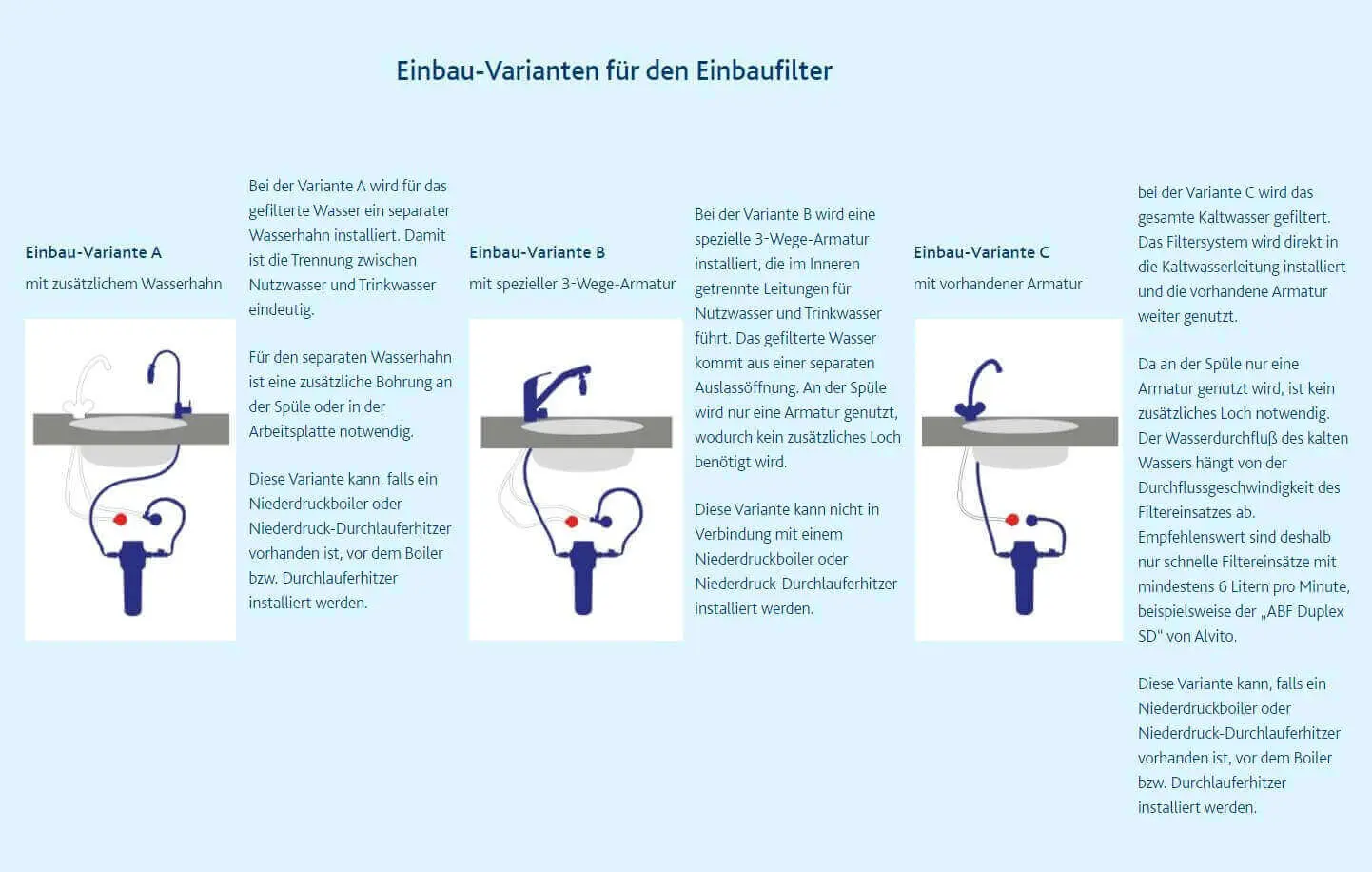 Einbau-Varianten für den Einbaufilter

Einbau-Variante A
mit zusätzlichem Wasserhahn

Bei der Variante A wird für das gefilterte Wasser ein separater Wasserhahn installiert. Damit ist die Trennung zwischen Nutzwasser und Trinkwasser eindeutig.

Für den separaten Wasserhahn ist eine zusätzliche Bohrung an der Spüle oder in der Arbeitsplatte notwendig.

Diese Variante kann, falls ein Niederdruckboiler oder Niederdruck-Durchlauferhitzer vorhanden ist, vor dem Boiler bzw. Durchlauferhitzer installiert werden.

Einbau-Variante B
mit spezieller 3-Wege-Armatur

Bei der Variante B wird eine spezielle 3-Wege-Armatur installiert, die im Inneren getrennte Leitungen für Nutzwasser und Trinkwasser führt. Das gefilterte Wasser kommt aus einer separaten Auslassöffnung. An der Spüle wird nur eine Armatur genutzt, wodurch kein zusätzliches Loch benötigt wird.

Diese Variante kann nicht in Verbindung mit einem Niederdruckboiler oder Niederdruck-Durchlauferhitzer installiert werden.

Einbau-Variante C
mit vorhandener Armatur

bei der Variante C wird das gesamte Kaltwasser gefiltert. Das Filtersystem wird direkt in die Kaltwasserleitung installiert und die vorhandene Armatur weiter genutzt.

Da an der Spüle nur eine Armatur genutzt wird, ist kein zusätzliches Loch notwendig. Der Wasserdurchfluß des kalten Wassers hängt von der Durchflussgeschwindigkeit des Filtereinsatzes ab. Empfehlenswert sind deshalb nur schnelle Filtereinsätze mit mindestens 6 Litern pro Minute, beispielsweise der „ABF Duplex SD" von Alvito.

Diese Variante kann, falls ein Niederdruckboiler oder Niederdruck-Durchlauferhitzer vorhanden ist, vor dem Boiler bzw. Durchlauferhitzer installiert werden.